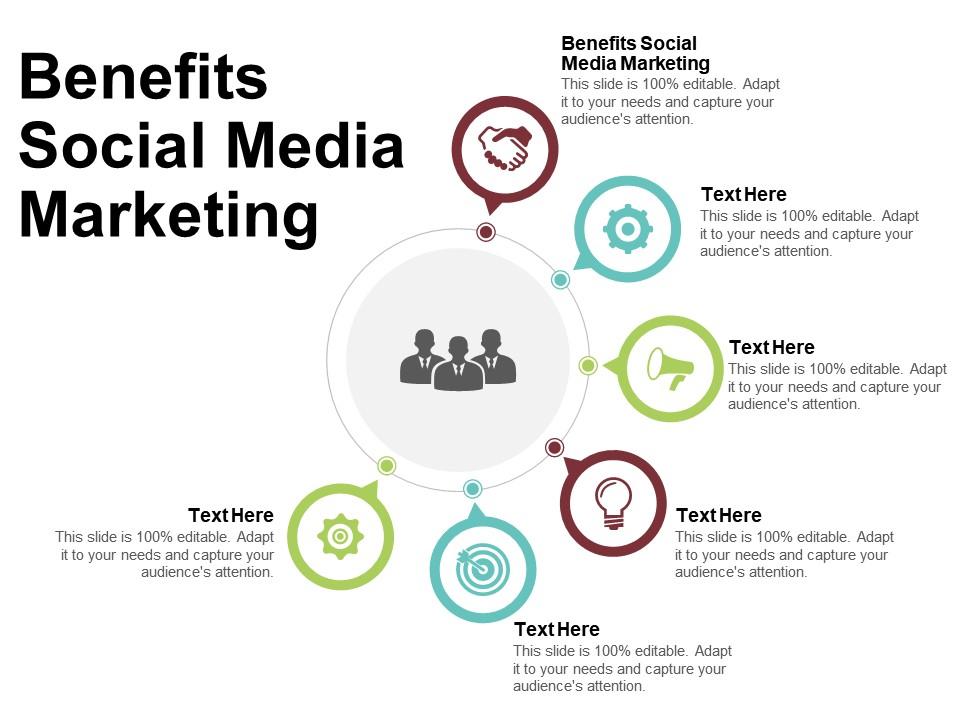 Benefits Social Media Marketing

Benefits Social Media Marketing
This slide is 100% editable. Adapt it to your needs and capture your audience's attention.

Text Here
This slide is 100% editable. Adapt it to your needs and capture your audience's attention.

Text Here
This slide is 100% editable. Adapt it to your needs and capture your audience's attention.

Text Here
This slide is 100% editable. Adapt it to your needs and capture your audience's attention.

Text Here
This slide is 100% editable. Adapt it to your needs and capture your audience's attention.

Text Here
This slide is 100% editable. Adapt it to your needs and capture your audience's attention.